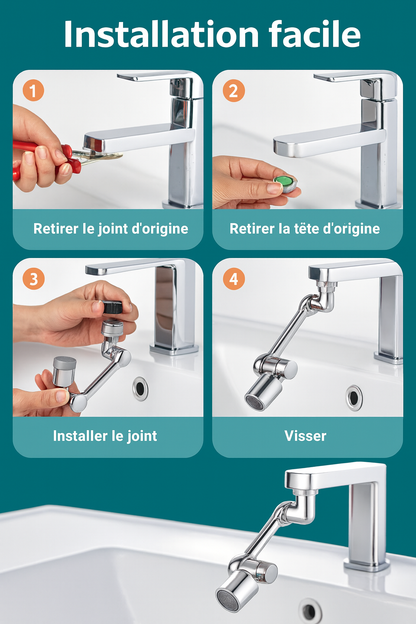 Installation facile

1

Retirer le joint d'origine

2

Retirer la tête d'origine

3

Installer le joint

4

Visser