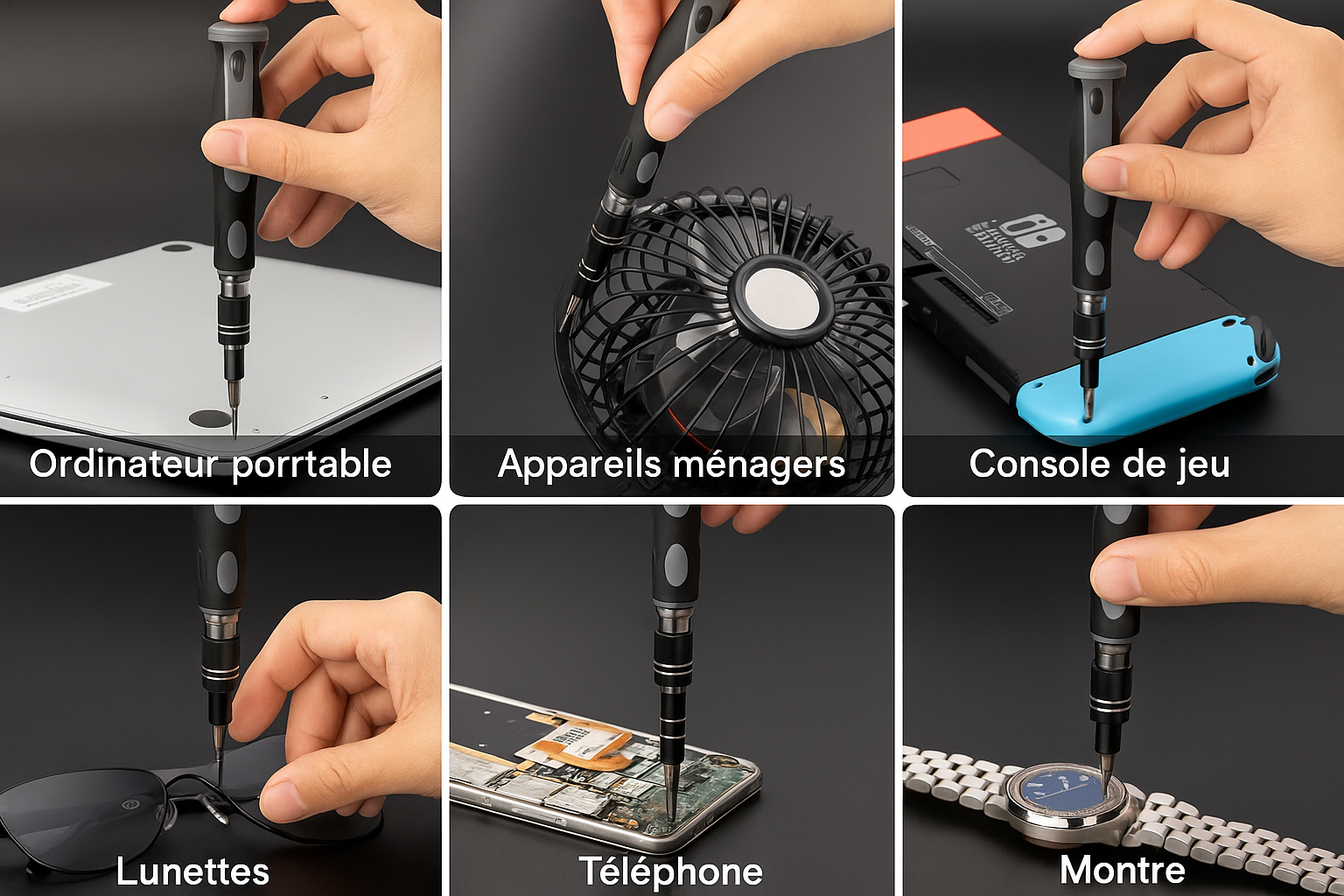 Ordinateur porrtable

Appareils ménagers

Console de jeu

Lunettes

Téléphone

Montre